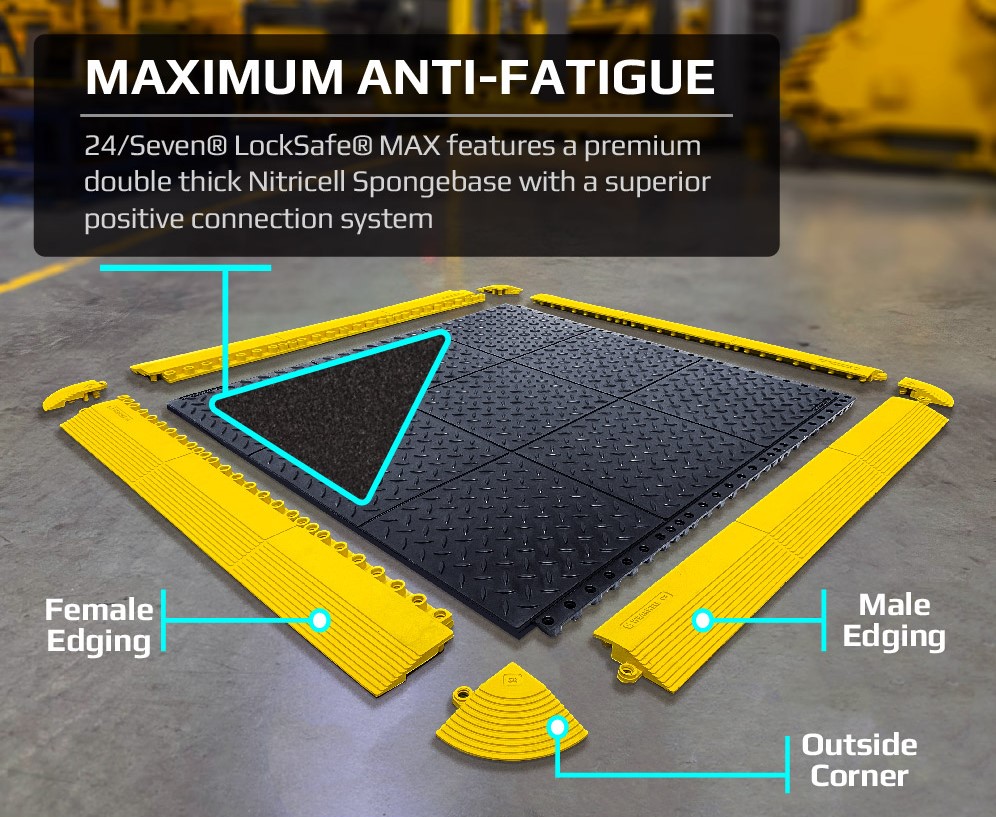 MAXIMUM ANTI-FATIGUE

24/Seven® LockSafe® MAX features a premium double thick Nitricell Spongebase with a superior positive connection system

Female Edging

Male Edging

Outside Corner